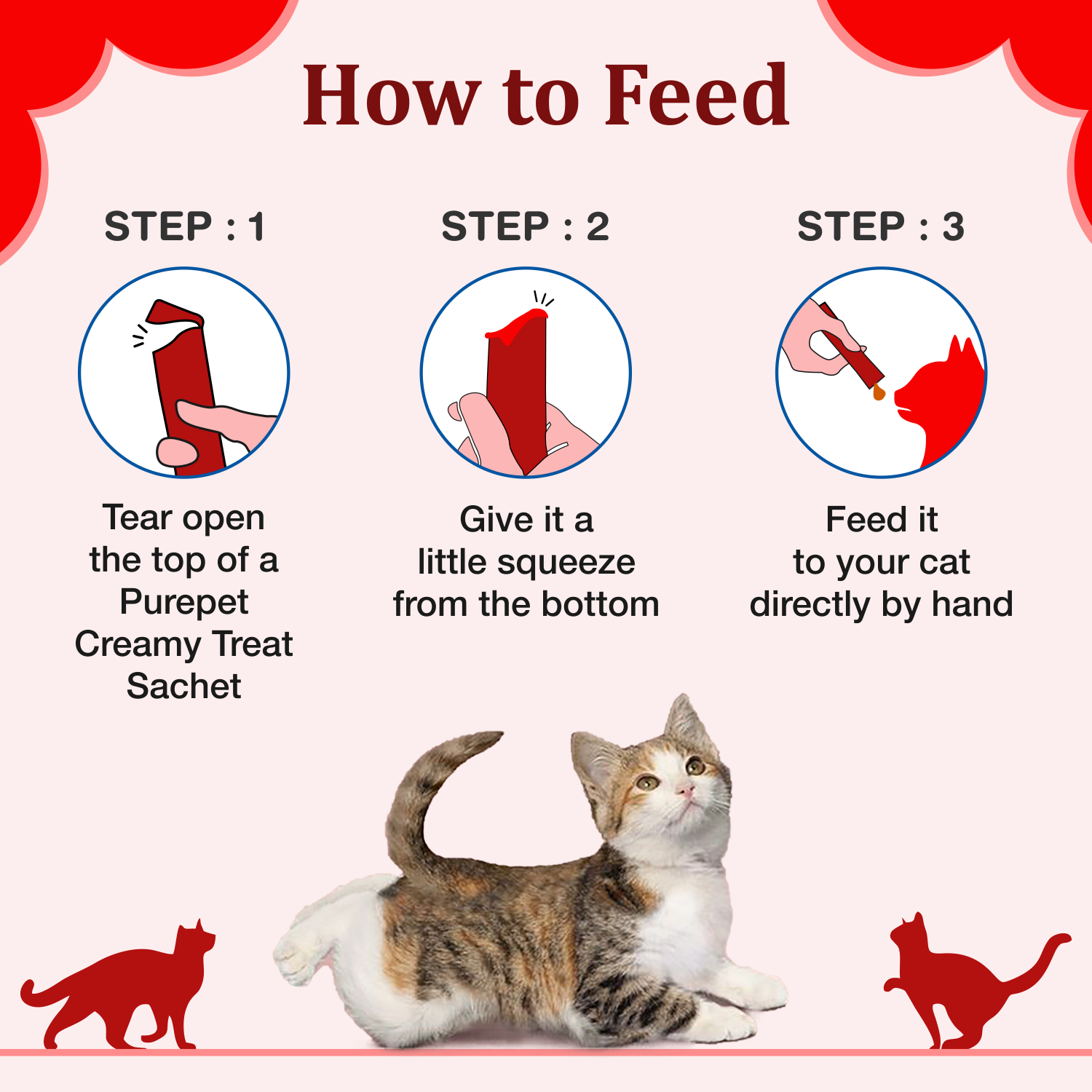 How to Feed

STEP : 1

Tear open the top of a Purepet Creamy Treat Sachet

STEP : 2

Give it a little squeeze from the bottom

STEP : 3

Feed it to your cat directly by hand